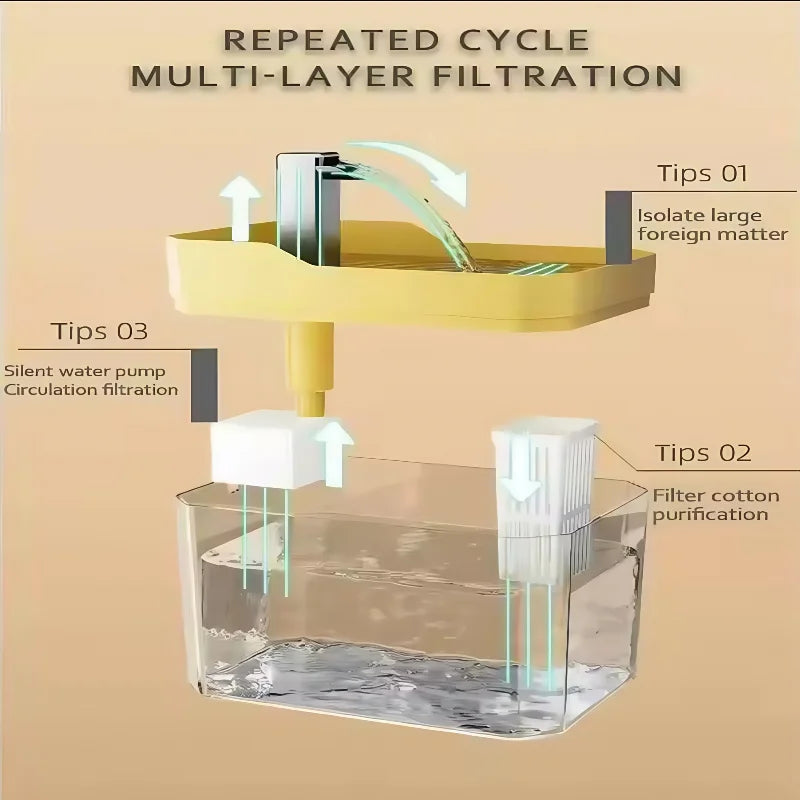 REPEATED CYCLE
MULTI-LAYER FILTRATION

Tips 01
Isolate large foreign matter

Tips 03
Silent water pump
Circulation filtration

Tips 02
Filter cotton purification