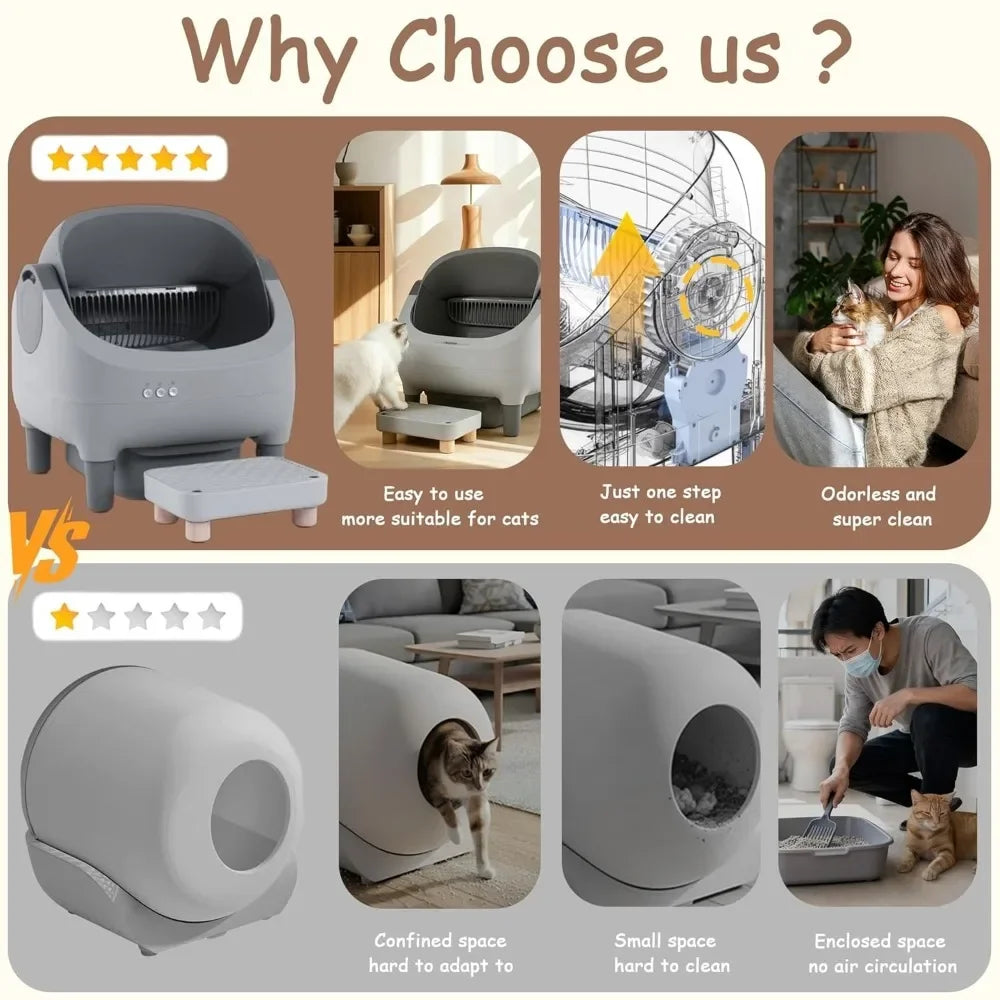 Why Choose us ?

Easy to use
more suitable for cats

Just one step
easy to clean

Odorless and
super clean

VS

Confined space
hard to adapt to

Small space
hard to clean

Enclosed space
no air circulation